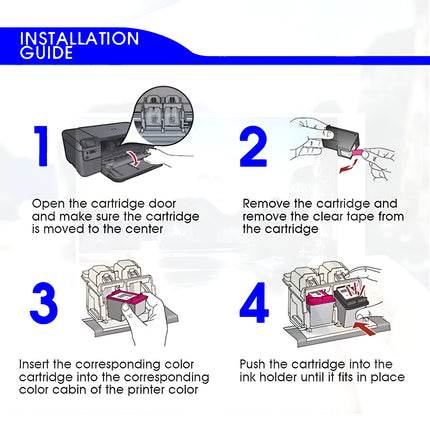 INSTALLATION GUIDE

1

Open the cartridge door and make sure the cartridge is moved to the center

2

Remove the cartridge and remove the clear tape from the cartridge

3

Insert the corresponding color cartridge into the corresponding color cabin of the printer color

4

Push the cartridge into the ink holder until it fits in place