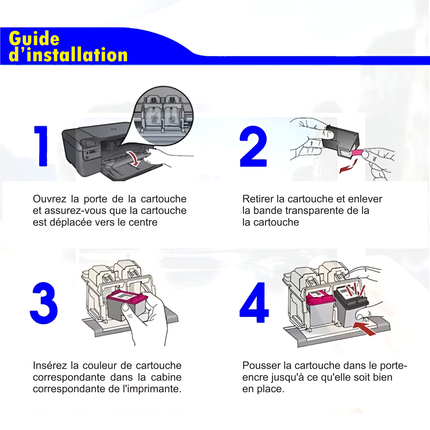 Guide d'installation

1

Ouvrez la porte de la cartouche et assurez-vous que la cartouche est déplacée vers le centre

2

Retirer la cartouche et enlever la bande transparente de la la cartouche

3

Insérez la couleur de cartouche correspondante dans la cabine correspondante de l'imprimante.

4

Pousser la cartouche dans le porte-encre jusqu'à ce qu'elle soit bien en place.