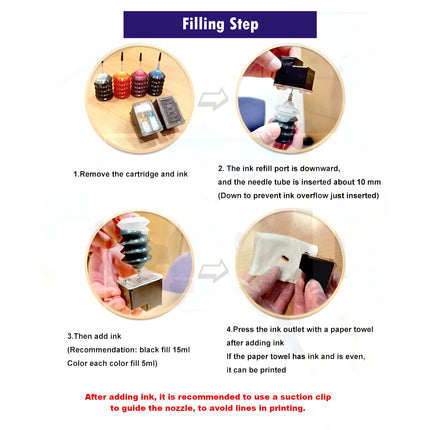 Filling Step

1.Remove the cartridge and ink

2. The ink refill port is downward, and the needle tube is inserted about 10 mm (Down to prevent ink overflow just inserted)

3.Then add ink (Recommendation: black fill 15ml Color each color fill 5ml)

4.Press the ink outlet with a paper towel after adding ink If the paper towel has ink and is even, it can be printed

After adding ink, it is recommended to use a suction clip to guide the nozzle, to avoid lines in printing.