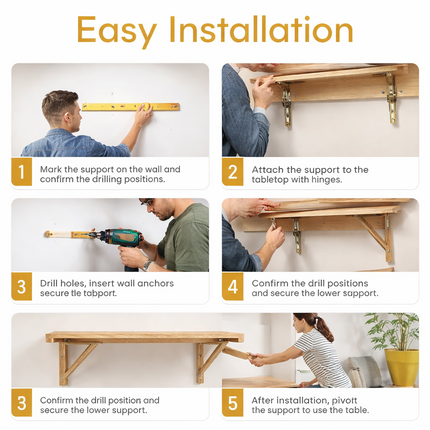 Easy Installation

1 Mark the support on the wall and confirm the drilling positions.

2 Attach the support to the tabletop with hinges.

3 Drill holes, insert wall anchors secure tle tabport.

4 Confirm the drill positions and secure the lower sapport.

3 Confirm the drill position and secure the lower support.

5 After installation, pivott the support to use the table.