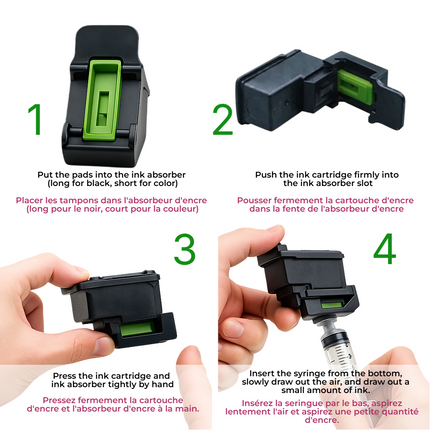 1

Put the pads into the ink absorber (long for black, short for color)

Placer les tampons dans l'absorbeur d'encre (long pour le noir, court pour la couleur)

2

Push the ink cartridge firmly into the ink absorber slot

Pousser fermement la cartouche d'encre dans la fente de l'absorbeur d'encre

3

Press the ink cartridge and ink absorber tightly by hand

Pressez fermement la cartouche d'encre et l'absorbeur d'encre à la main.

4

Insert the syringe from the bottom, slowly draw out the air, and draw out a small amount of ink.

Insérez la seringue par le bas, aspirez lentement l'air et aspirez une petite quantité d'encre.